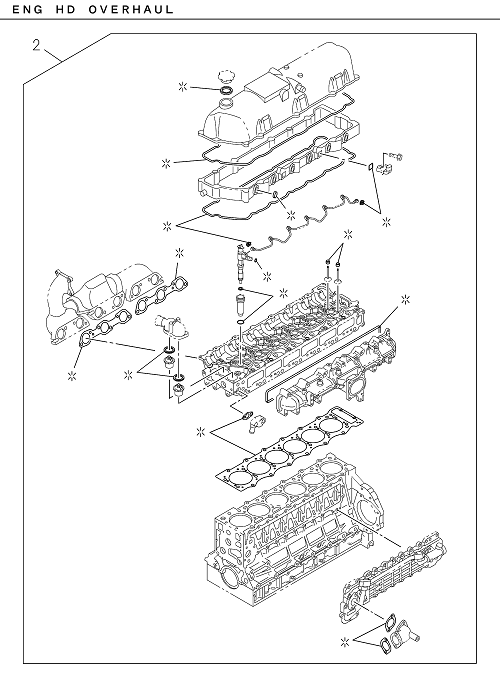 ENG HD OVERHAUL

2

※
※
※
※
※
※
※
※
※
※
※
※
※
※